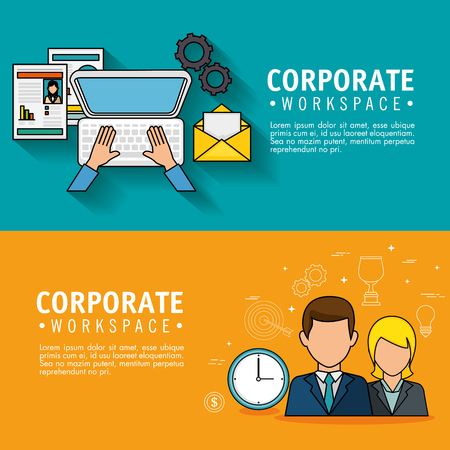 CORPORATE
• WORKSPACE •

Lorem ipsum dolor sit amet, esse ubique primis cum ei, id usu laoreet eloquentiam. Sea no mazim putent, mentitum perpetua reprehendunt no pri.

CORPORATE
• WORKSPACE •

Lorem ipsum dolor sit amet, esse ubique primis cum ei, id usu laoreet eloquentiam. Sea no mazim putent, mentitum perpetua reprehendunt no pri.

$