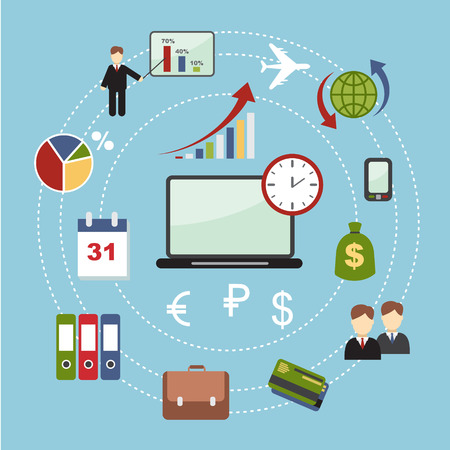 70%
40%
10%
%
31
$
€ ₽ $