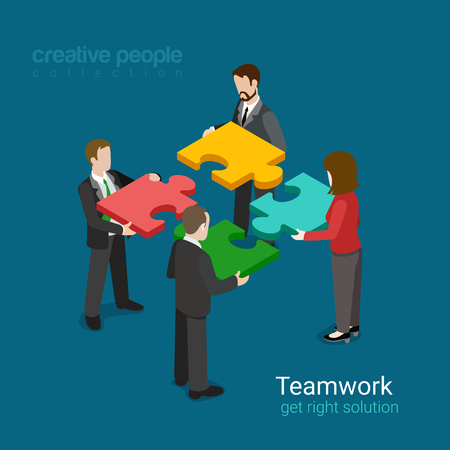 creative people
collection

Teamwork
get right solution